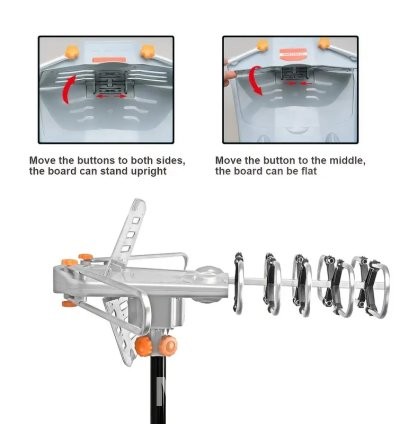 Move the buttons to both sides, the board can stand upright

Move the button to the middle, the board can be flat